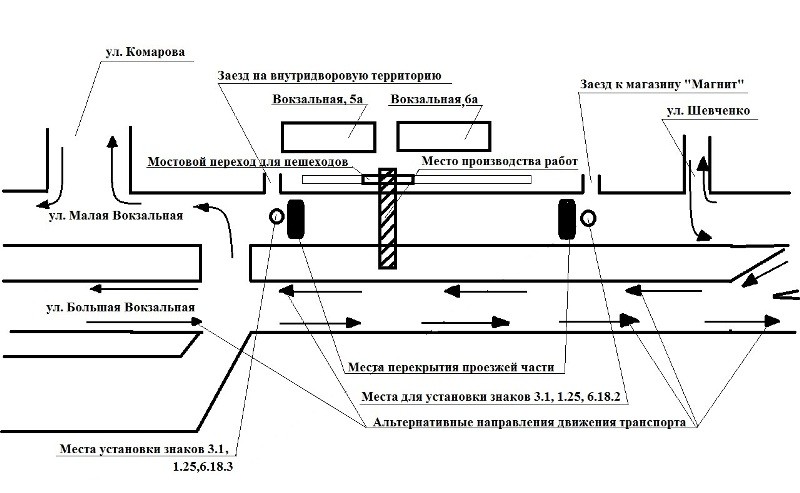 ул. Комарова

Заезд на внутридворовую территорию

Заезд к магазину "Магнит"

Вокзальная, 5а

Вокзальная 6а

ул. Шевченко

Мостовой переход для пешеходов

Место производства работ

ул. Малая Вокзальная

ул. Большая Вокзальная

Места перекрытия проезжей части

Места для установки знаков 3.1, 1.25, 6.18.2

Альтернативные направления движения транспорта

Места установки знаков 3.1, 1.25,6.18.3