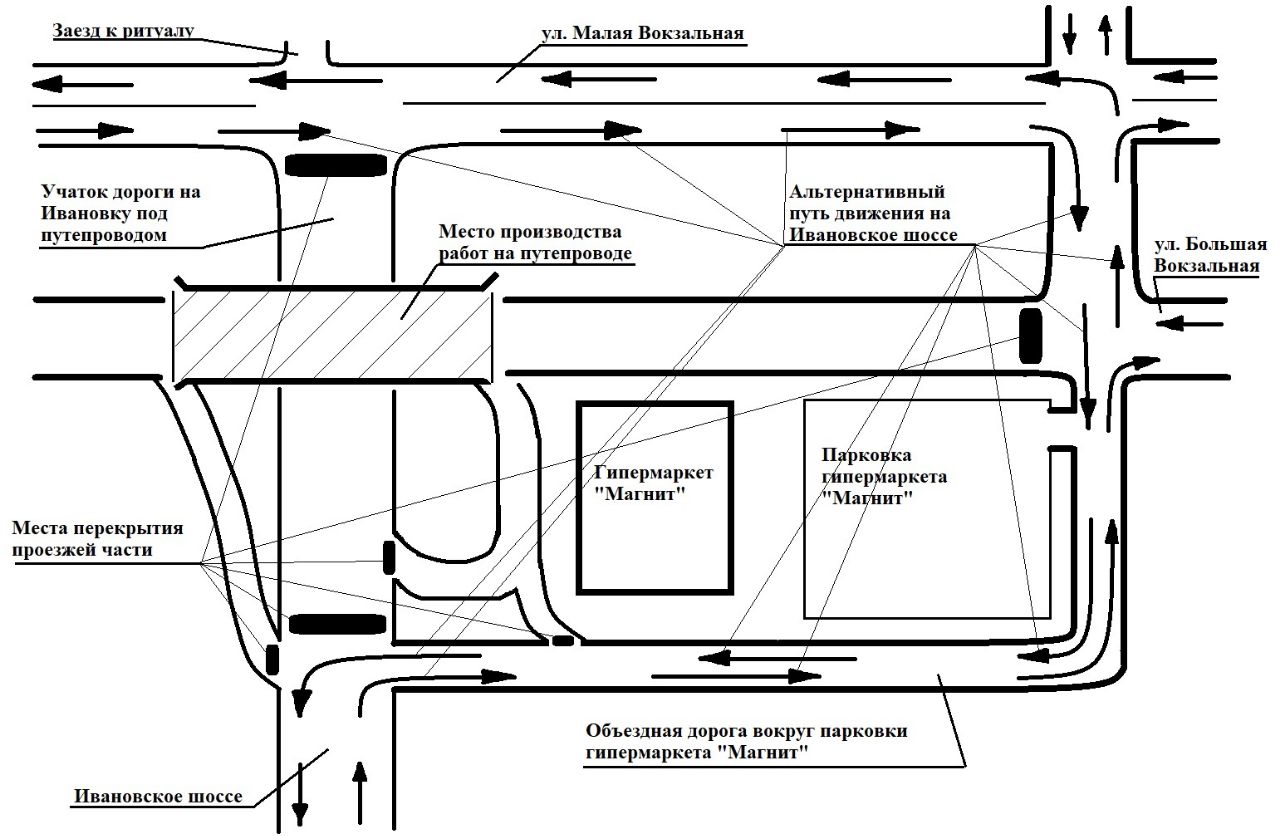 Заезд к ритуалу

ул. Малая Вокзальная

Учаток дороги на Ивановку под путепроводом

Место производства работ на путепроводе

Альтернативный путь движения на Ивановское шоссе

ул. Большая Вокзальная

Гипермаркет "Магнит"

Парковка гипермаркета "Магнит"

Места перекрытия проезжей части

Объездная дорога вокруг парковки гипермаркета "Магнит"

Ивановское шоссе