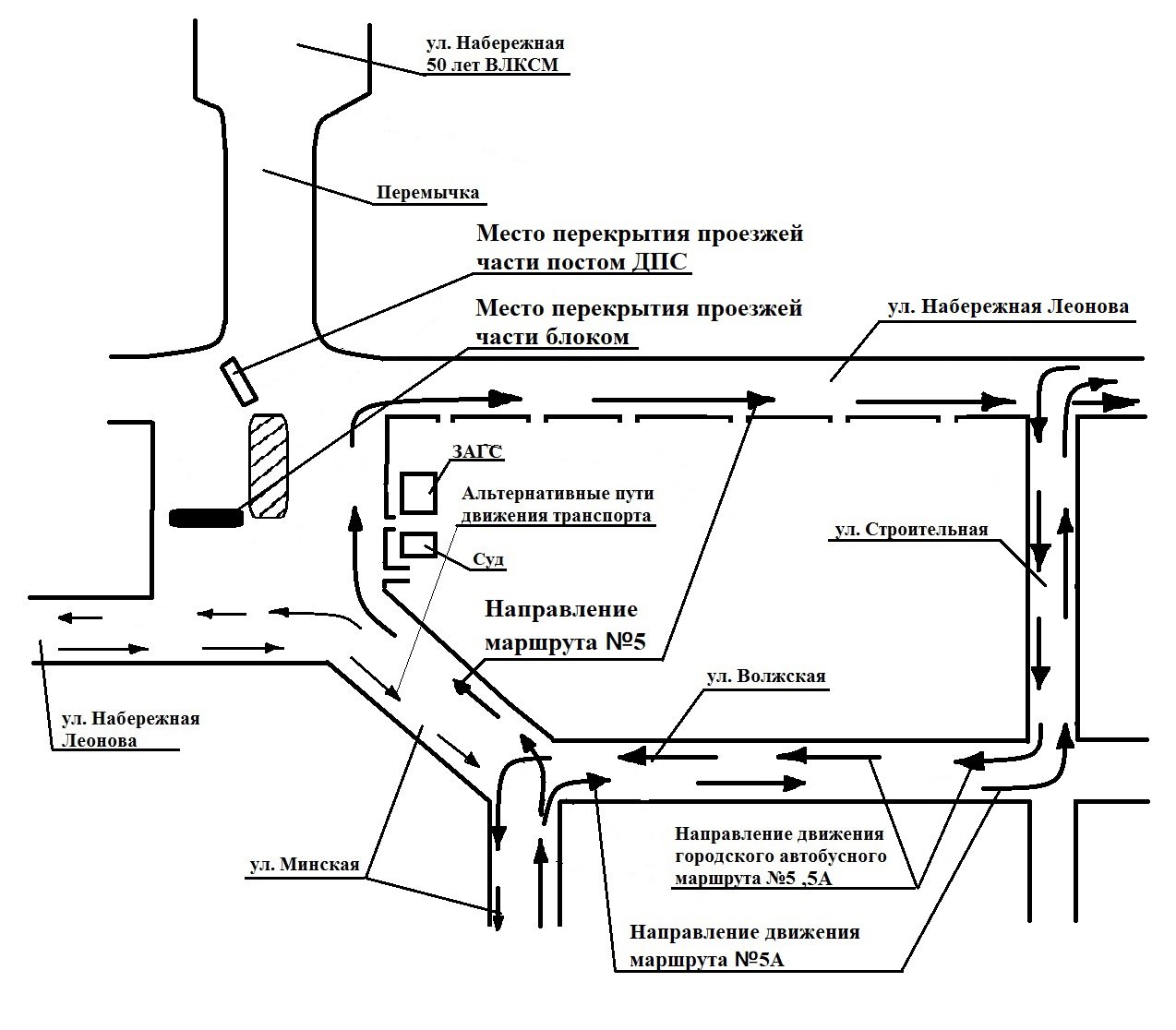 ул. Набережная
50 лет ВЛКСМ

Перемычка

Место перекрытия проезжей части постом ДПС

Место перекрытия проезжей части блоком

ул. Набережная Леонова

ЗАГС

Альтернативные пути движения транспорта

Суд

ул. Строительная

Направление маршрута №5

ул. Волжская

ул. Набережная Леонова

ул. Минская

Направление движения городского автобусного маршрута №5 ,5А

Направление движения маршрута №5А